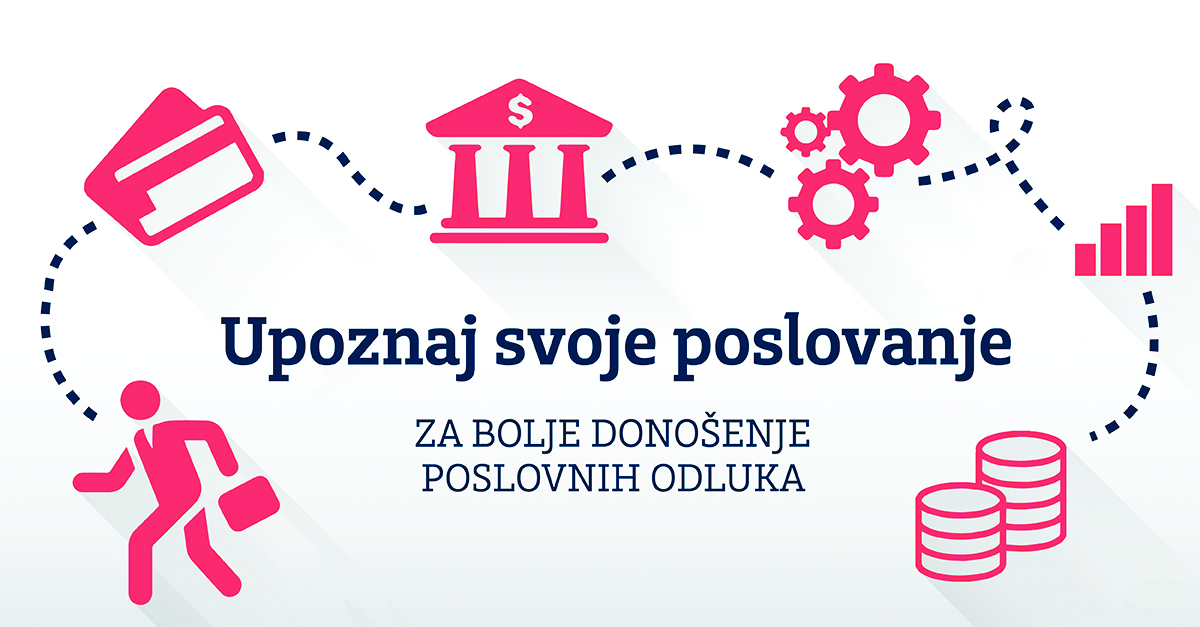 $

Upoznaj svoje poslovanje

ZA BOLJE DONOŠENJE POSLOVNIH ODLUKA