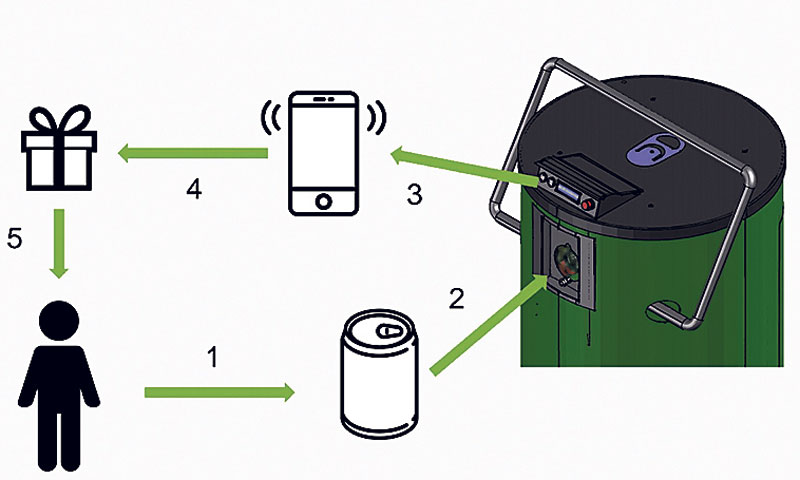 4

3

5

2

1